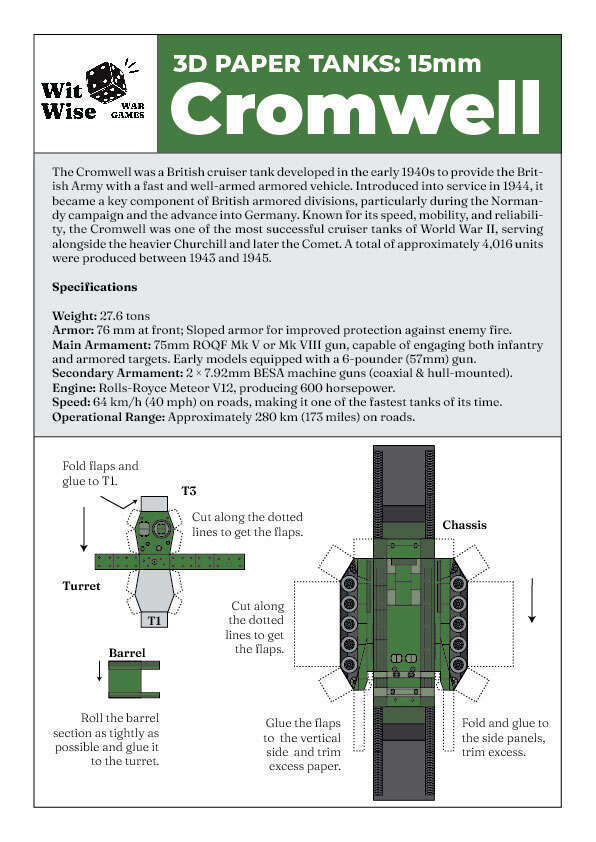 Wit Wise WAR GAMES

3D PAPER TANKS: 15mm

Cromwell

The Cromwell was a British cruiser tank developed in the early 1940s to provide the British Army with a fast and well-armed armored vehicle. Introduced into service in 1944, it became a key component of British armored divisions, particularly during the Normandy campaign and the advance into Germany. Known for its speed, mobility, and reliability, the Cromwell was one of the most successful cruiser tanks of World War II, serving alongside the heavier Churchill and later the Comet. A total of approximately 4,016 units were produced between 1943 and 1945.

Specifications

Weight: 27.6 tons
Armor: 76 mm at front; Sloped armor for improved protection against enemy fire.
Main Armament: 75mm ROQF Mk V or Mk VIII gun, capable of engaging both infantry and armored targets. Early models equipped with a 6-pounder (57mm) gun.
Secondary Armament: 2 × 7.92mm BESA machine guns (coaxial & hull-mounted).
Engine: Rolls-Royce Meteor V12, producing 600 horsepower.
Speed: 64 km/h (40 mph) on roads, making it one of the fastest tanks of its time.
Operational Range: Approximately 280 km (173 miles) on roads.

Fold flaps and glue to T1.

T3

Cut along the dotted lines to get the flaps.

Turret

T1

Barrel

Roll the barrel section as tightly as possible and glue it to the turret.

Chassis

Cut along the dotted lines to get the flaps.

Glue the flaps to the vertical side and trim excess paper.

Fold and glue to the side panels, trim excess.