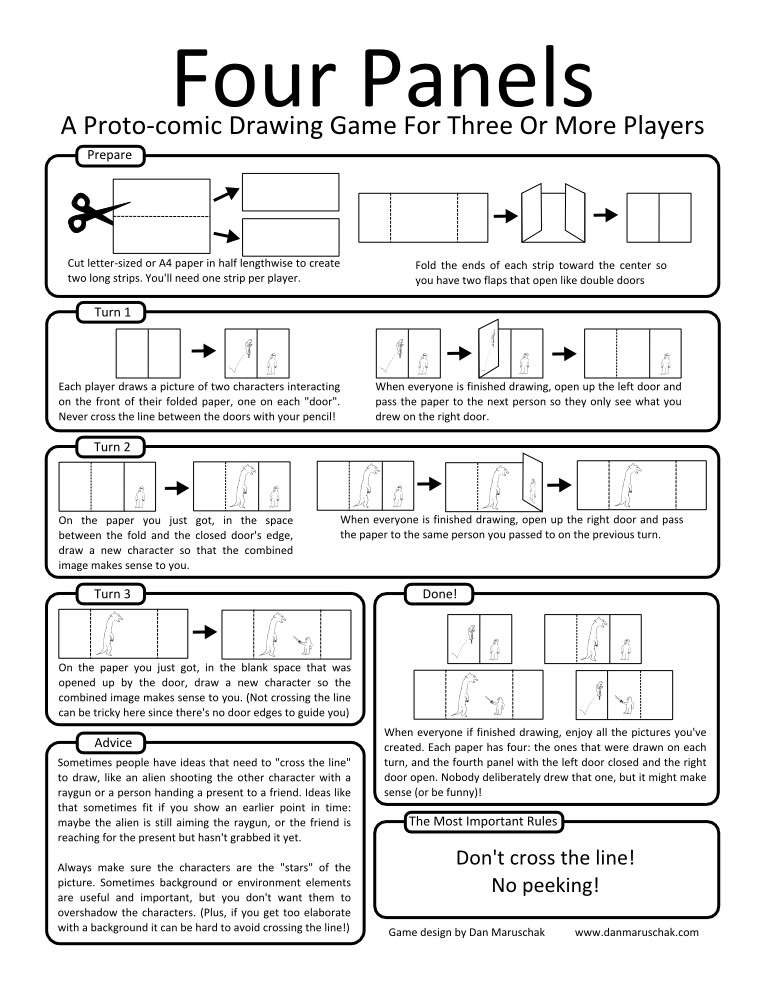 Four Panels

A Proto-comic Drawing Game For Three Or More Players

Prepare

Cut letter-sized or A4 paper in half lengthwise to create two long strips. You'll need one strip per player.

Fold the ends of each strip toward the center so you have two flaps that open like double doors

Turn 1

Each player draws a picture of two characters interacting on the front of their folded paper, one on each "door". Never cross the line between the doors with your pencil!

When everyone is finished drawing, open up the left door and pass the paper to the next person so they only see what you drew on the right door.

Turn 2

On the paper you just got, in the space between the fold and the closed door's edge, draw a new character so that the combined image makes sense to you.

When everyone is finished drawing, open up the right door and pass the paper to the same person you passed to on the previous turn.

Turn 3

On the paper you just got, in the blank space that was opened up by the door, draw a new character so the combined image makes sense to you. (Not crossing the line can be tricky here since there's no door edges to guide you)

Done!

When everyone if finished drawing, enjoy all the pictures you've created. Each paper has four: the ones that were drawn on each turn, and the fourth panel with the left door closed and the right door open. Nobody deliberately drew that one, but it might make sense (or be funny)!

Advice

Sometimes people have ideas that need to "cross the line" to draw, like an alien shooting the other character with a raygun or a person handing a present to a friend. Ideas like that sometimes fit if you show an earlier point in time: maybe the alien is still aiming the raygun, or the friend is reaching for the present but hasn't grabbed it yet.

Always make sure the characters are the "stars" of the picture. Sometimes background or environment elements are useful and important, but you don't want them to overshadow the characters. (Plus, if you get too elaborate with a background it can be hard to avoid crossing the line!)

The Most Important Rules

Don't cross the line!
No peeking!

Game design by Dan Maruschak www.danmaruschak.com